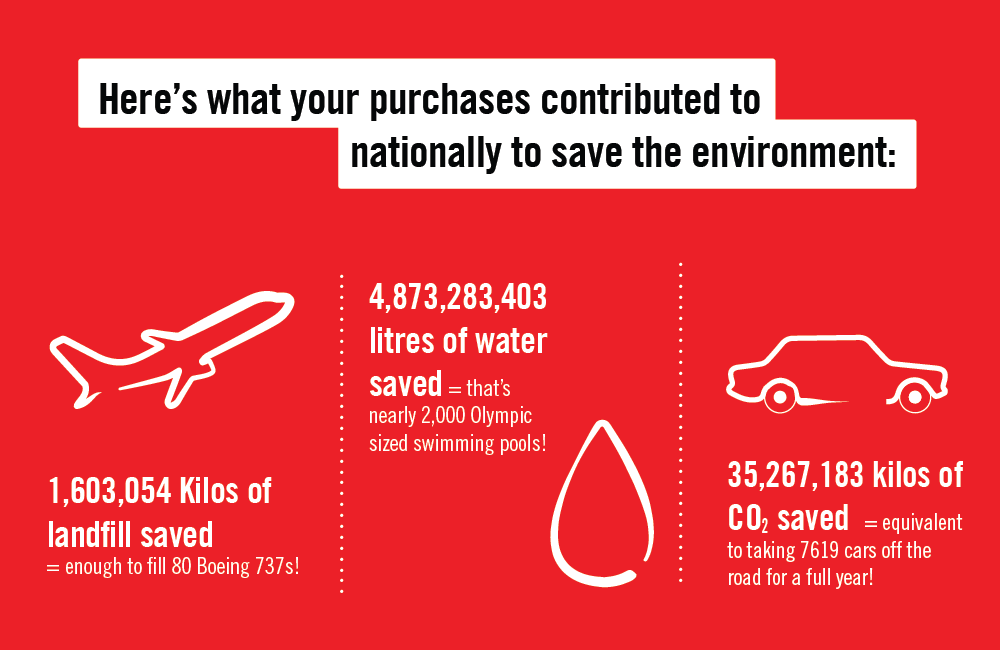 Here's what your purchases contributed to nationally to save the environment:

1,603,054 Kilos of landfill saved = enough to fill 80 Boeing 737s!

4,873,283,403 litres of water saved = that's nearly 2,000 Olympic sized swimming pools!

35,267,183 kilos of $CO_2$ saved = equivalent to taking 7619 cars off the road for a full year!