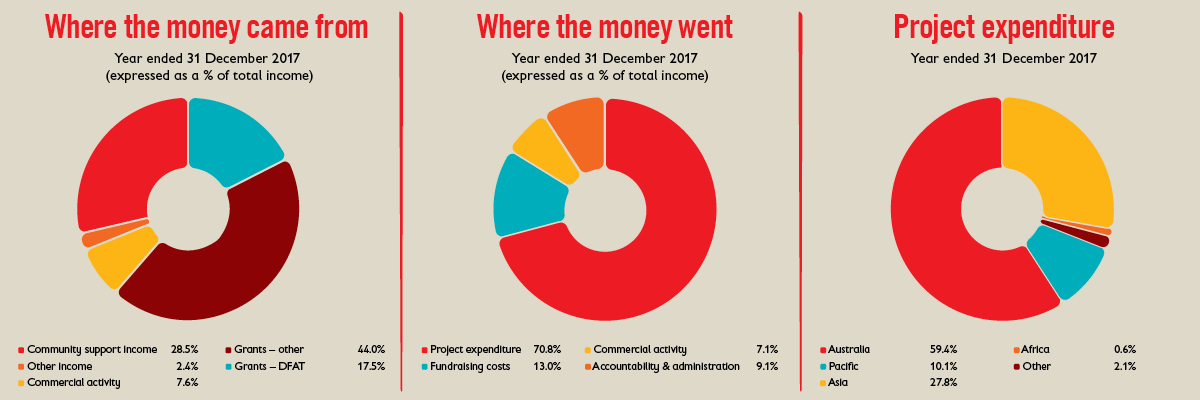 Where the money came from

Year ended 31 December 2017
(expressed as a % of total income)

Community support income 28.5%
Other income 2.4%
Commercial activity 7.6%
Grants – other 44.0%
Grants – DFAT 17.5%

Where the money went

Year ended 31 December 2017
(expressed as a % of total income)

Project expenditure 70.8%
Fundraising costs 13.0%
Commercial activity 7.1%
Accountability & administration 9.1%

Project expenditure

Year ended 31 December 2017

Australia 59.4%
Pacific 10.1%
Asia 27.8%
Africa 0.6%
Other 2.1%