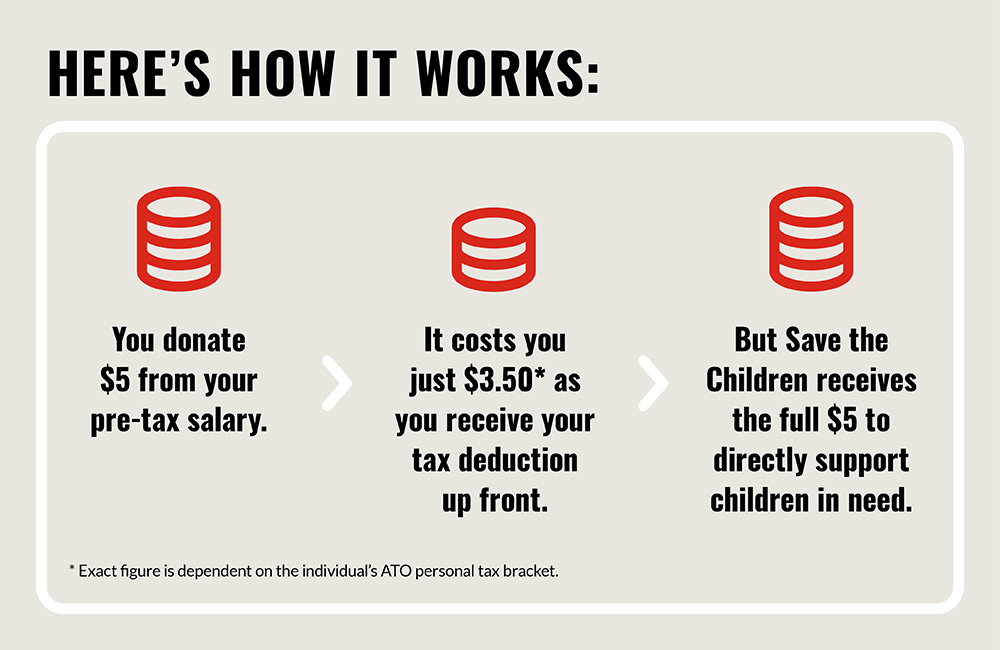 HERE'S HOW IT WORKS:

You donate \$5 from your pre-tax salary.

It costs you just \$3.50* as you receive your tax deduction up front.

But Save the Children receives the full \$5 to directly support children in need.

* Exact figure is dependent on the individual's ATO personal tax bracket.